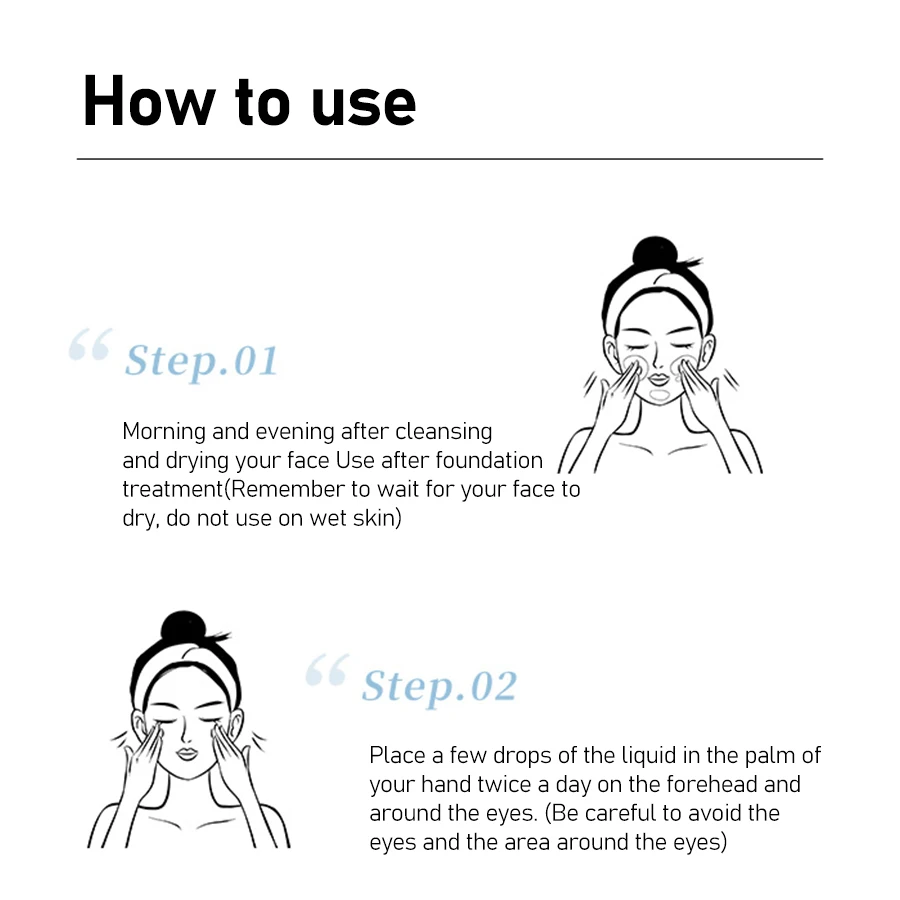 How to use

“ Step.01

Morning and evening after cleansing and drying your face Use after foundation treatment(Remember to wait for your face to dry, do not use on wet skin)

“ Step.02

Place a few drops of the liquid in the palm of your hand twice a day on the forehead and around the eyes. (Be careful to avoid the eyes and the area around the eyes)